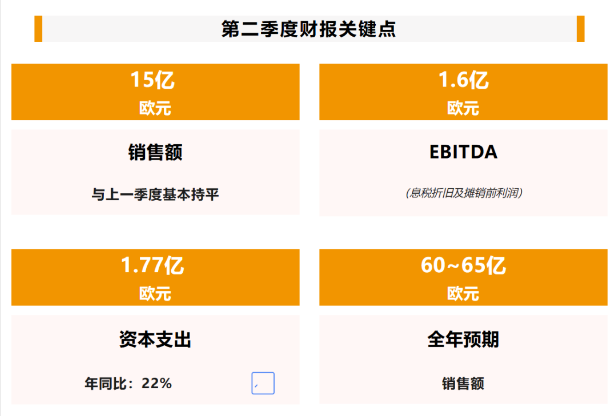 第二季度财报关键点

15亿
欧元

销售额

与上一季度基本持平

1.6亿
欧元

EBITDA

(息税折旧及摊销前利润)

1.77亿
欧元

资本支出

年同比：22%

60~65亿
欧元

全年预期

销售额